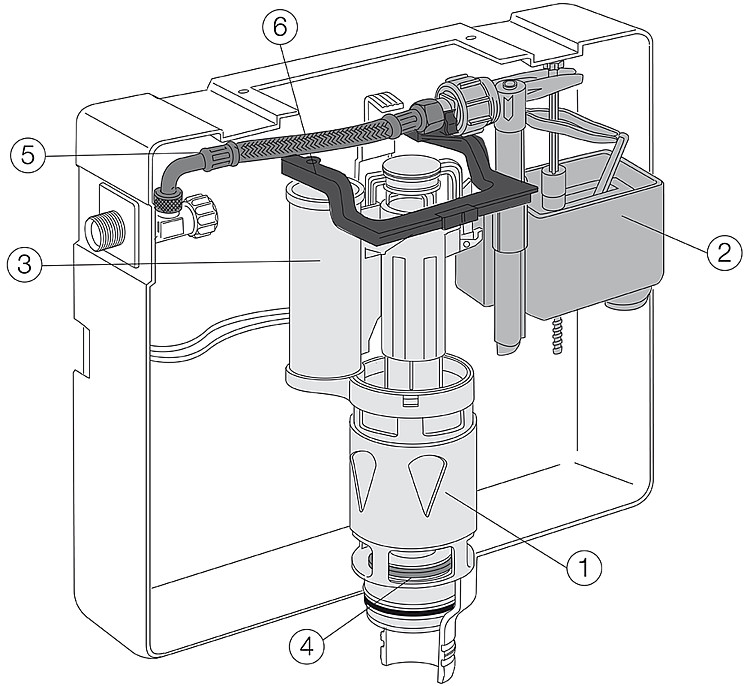 6
5
3
2
1
4