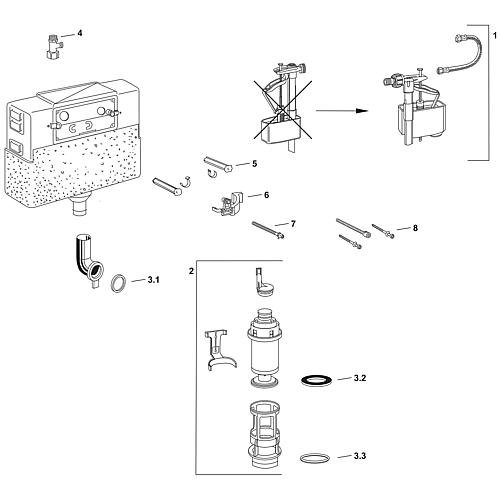 4

1

5

6

7

8

3.1

2

3.2

3.3