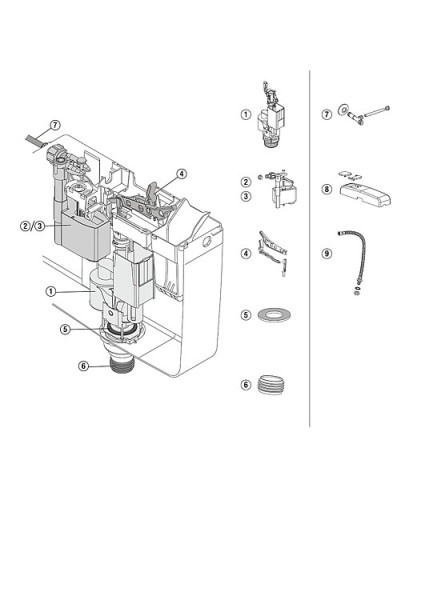 7
4
2/3
1
5
6
1
2
3
4
5
6
7
8
9