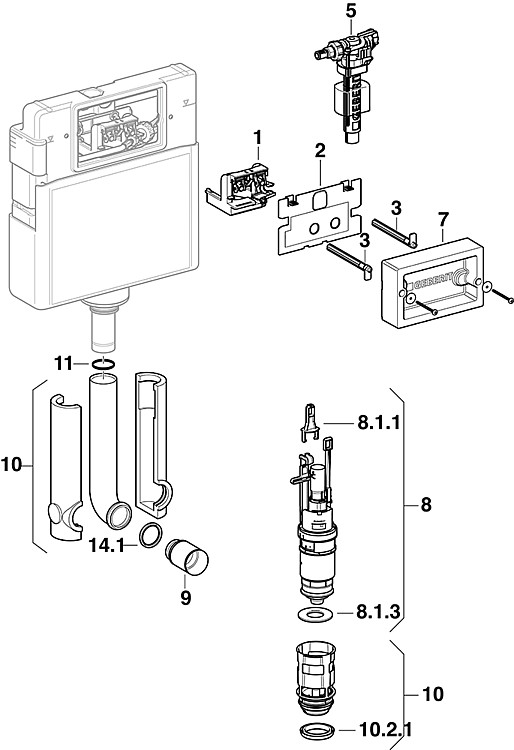 5
GEBERIT
1
2
3
3
7
GEBERIT
11
10
14.1
9
8.1.1
8
8.1.3
10
10.2.1