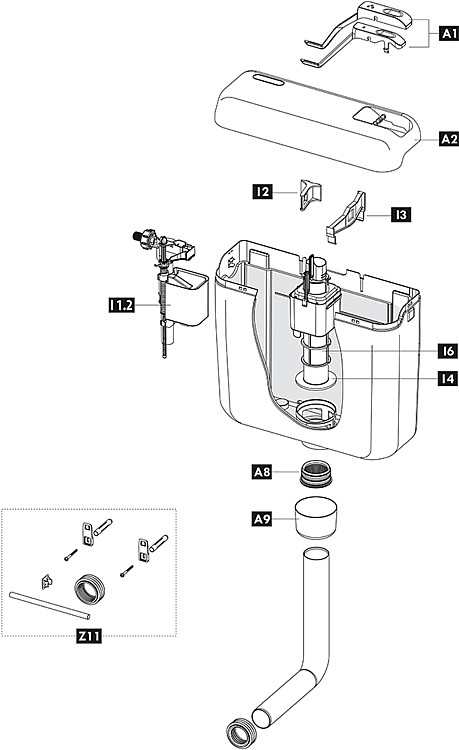 A1
A2
I2
I3
I1.2
I6
I4
A8
A9
Z11