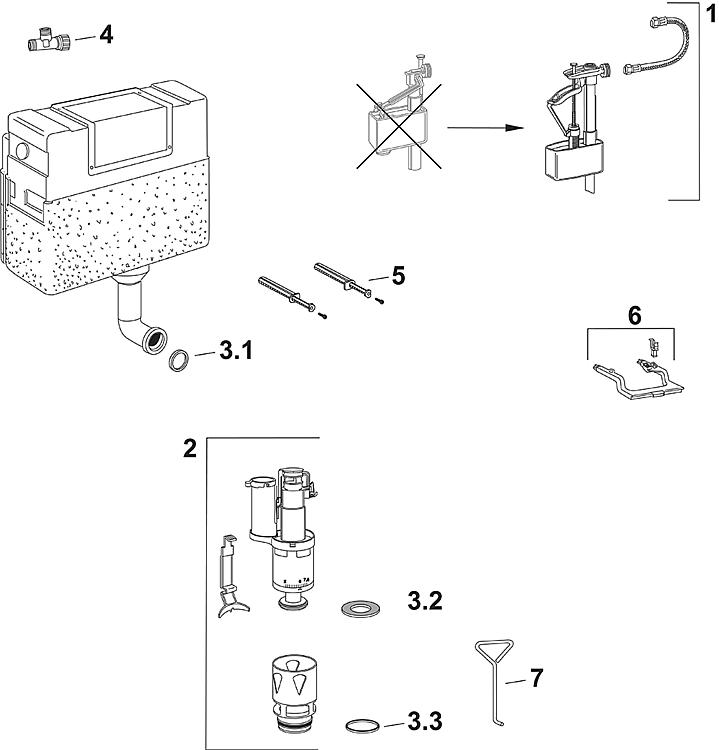 4

1

5

3.1

6

2

3.2

7

3.3